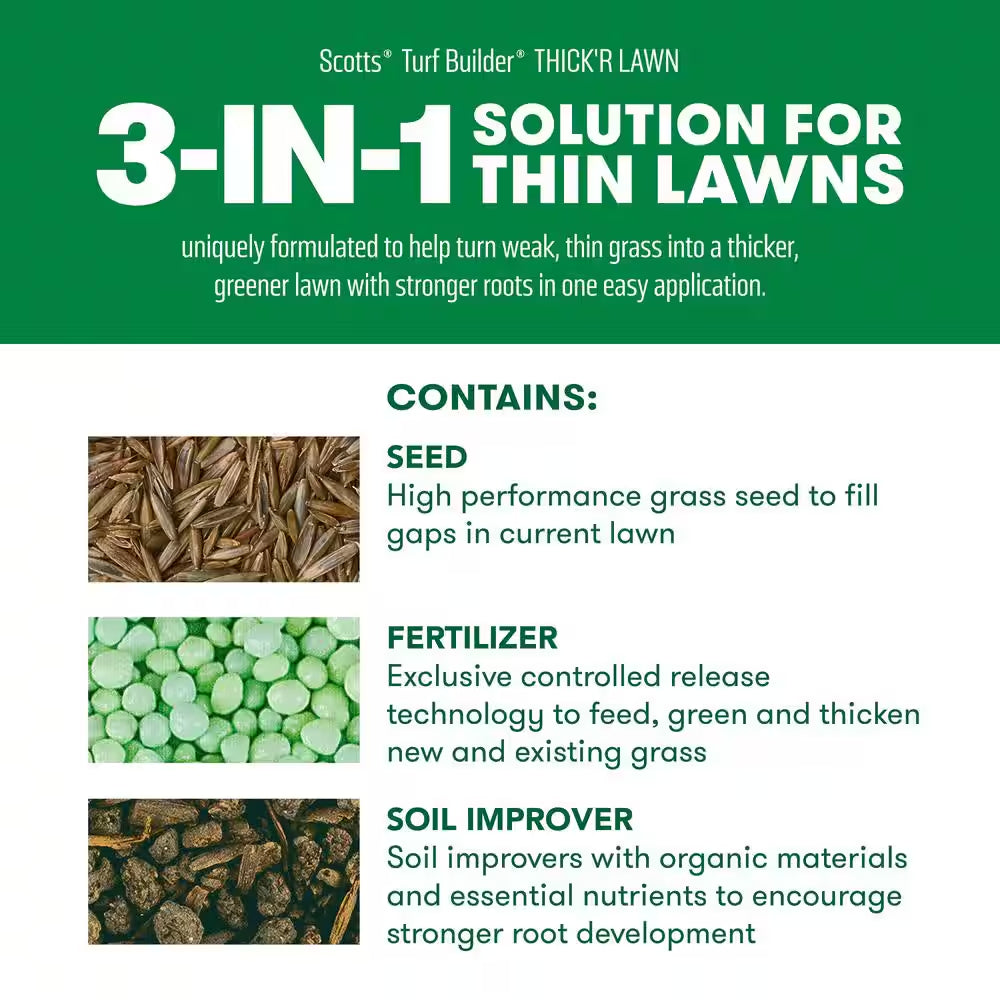 Scotts® Turf Builder® THICK'R LAWN

3-IN-1 SOLUTION FOR THIN LAWNS

uniquely formulated to help turn weak, thin grass into a thicker, greener lawn with stronger roots in one easy application.

CONTAINS:

SEED
High performance grass seed to fill gaps in current lawn

FERTILIZER
Exclusive controlled release technology to feed, green and thicken new and existing grass

SOIL IMPROVER
Soil improvers with organic materials and essential nutrients to encourage stronger root development